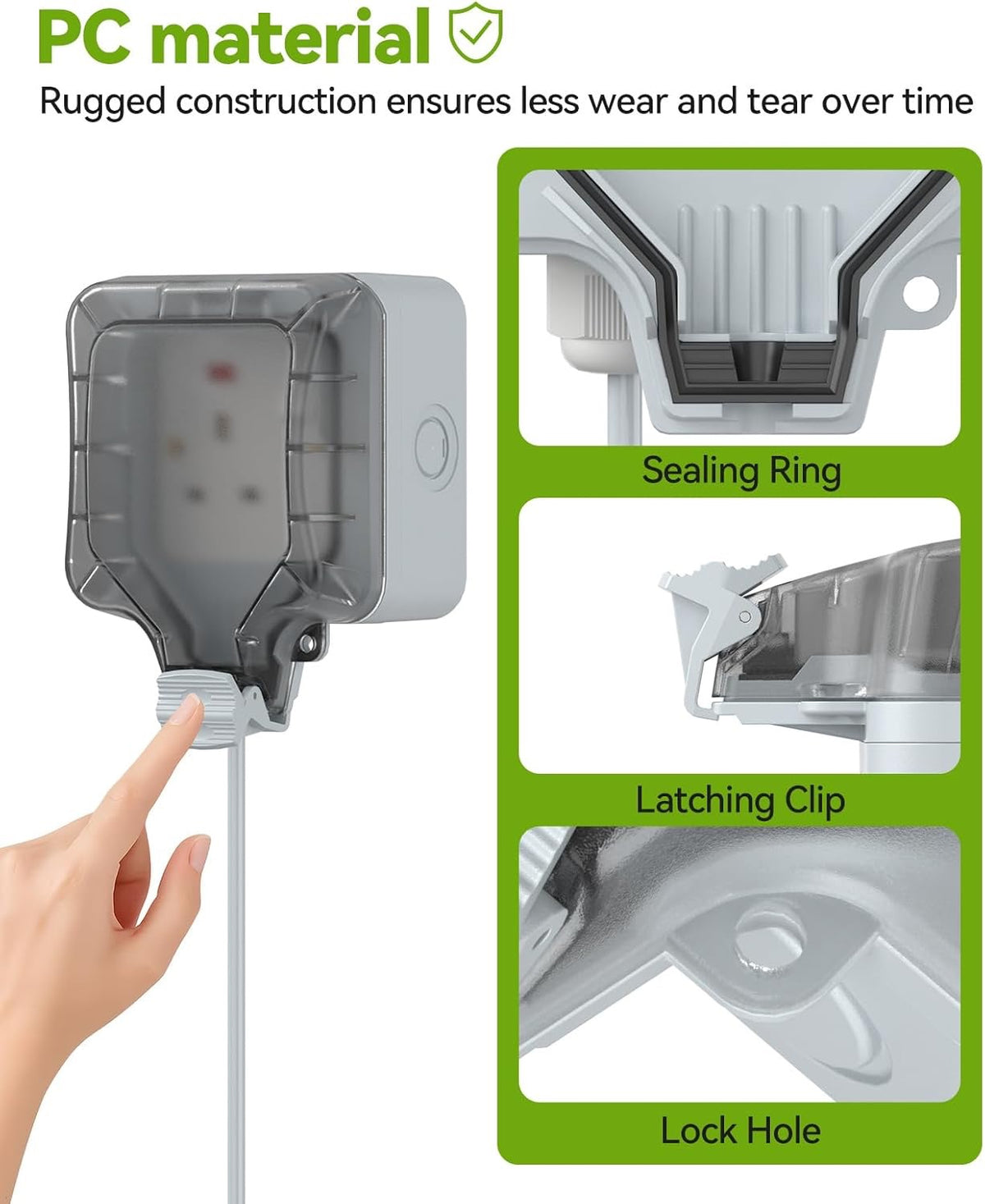 PC material

Rugged construction ensures less wear and tear over time

Sealing Ring

Latching Clip

Lock Hole